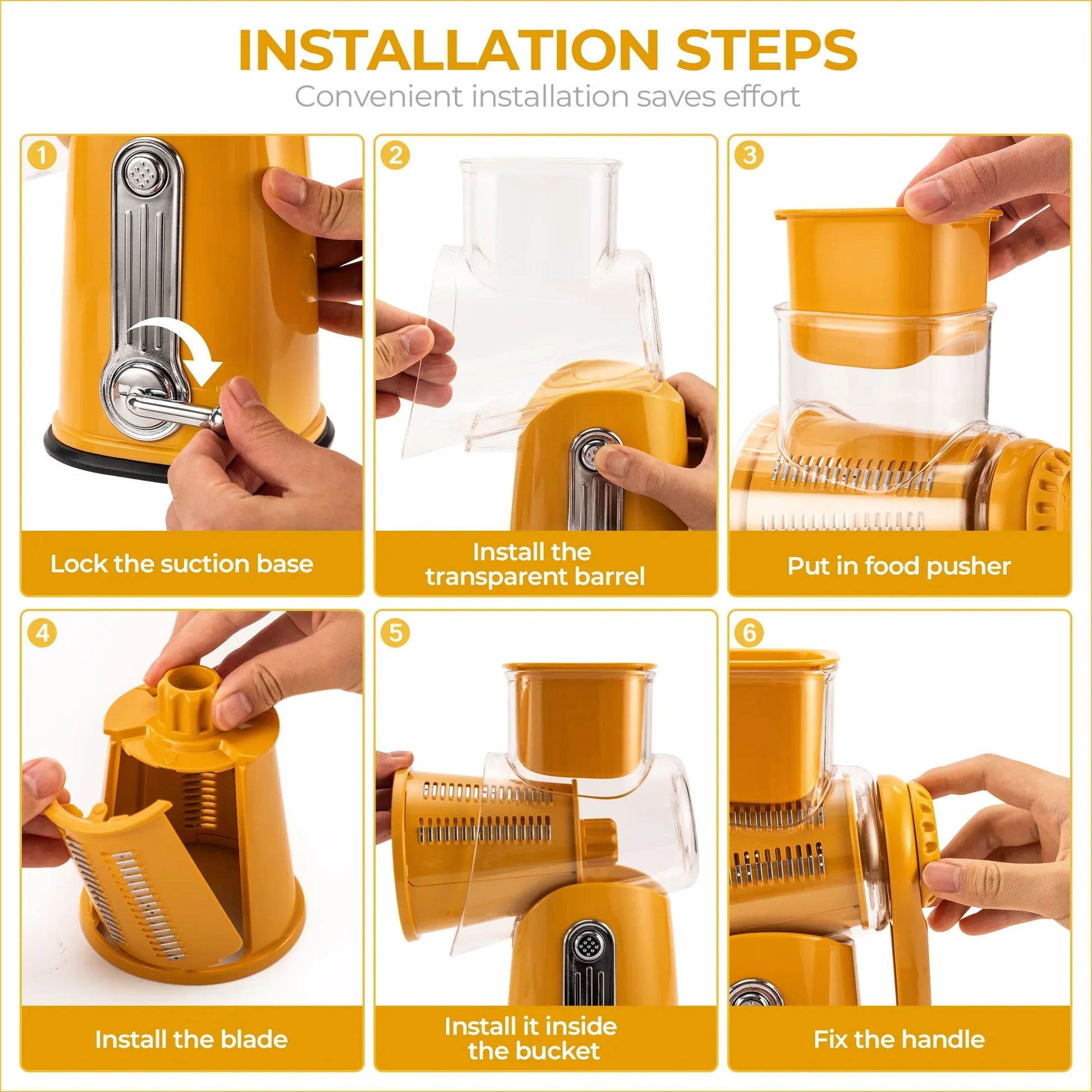 INSTALLATION STEPS

Convenient installation saves effort

1

Lock the suction base

2

Install the transparent barrel

3

Put in food pusher

4

Install the blade

5

Install it inside the bucket

6

Fix the handle