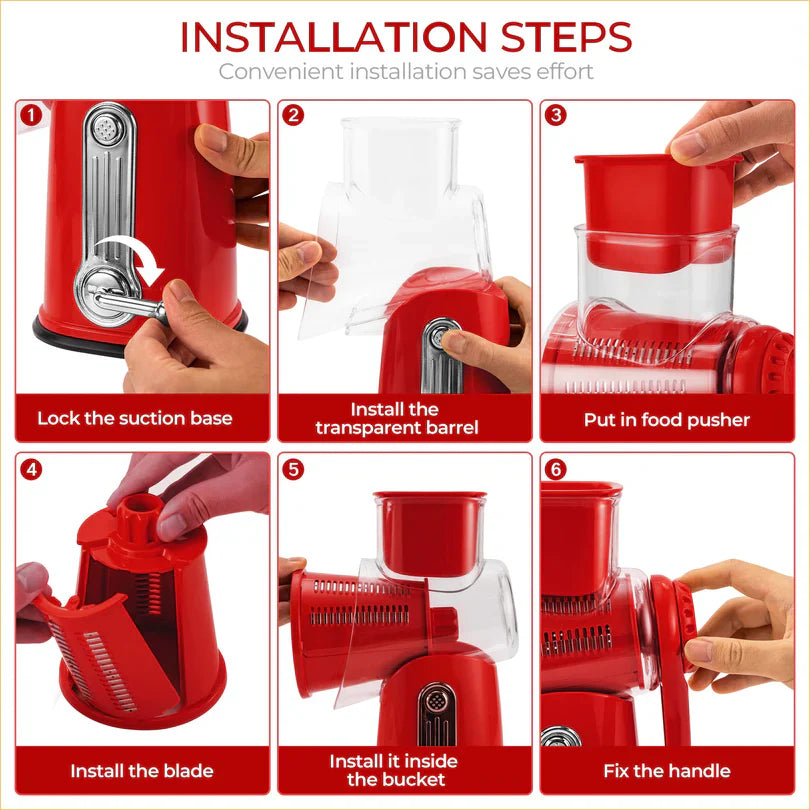 INSTALLATION STEPS
Convenient installation saves effort

1
Lock the suction base

2
Install the transparent barrel

3
Put in food pusher

4
Install the blade

5
Install it inside the bucket

6
Fix the handle