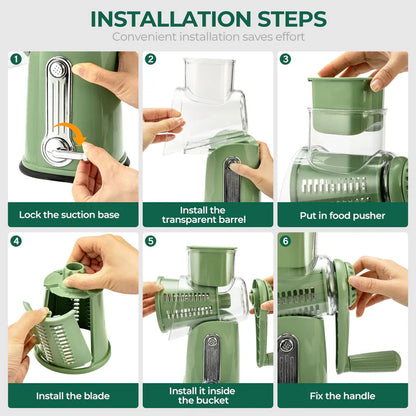 INSTALLATION STEPS
Convenient installation saves effort

1
Lock the suction base

2
Install the transparent barrel

3
Put in food pusher

4
Install the blade

5
Install it inside the bucket

6
Fix the handle