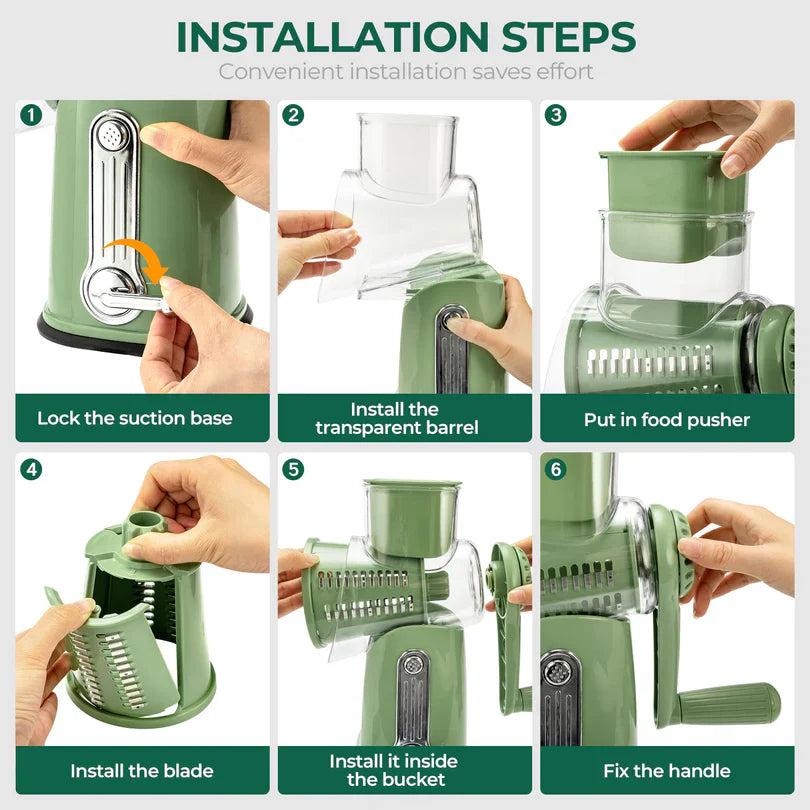 INSTALLATION STEPS
Convenient installation saves effort

1
Lock the suction base

2
Install the transparent barrel

3
Put in food pusher

4
Install the blade

5
Install it inside the bucket

6
Fix the handle