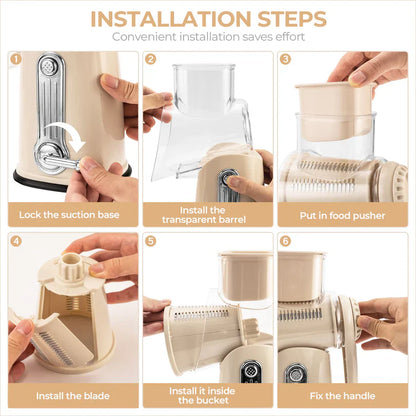 INSTALLATION STEPS
Convenient installation saves effort

1
Lock the suction base

2
Install the transparent barrel

3
Put in food pusher

4
Install the blade

5
Install it inside the bucket

6
Fix the handle