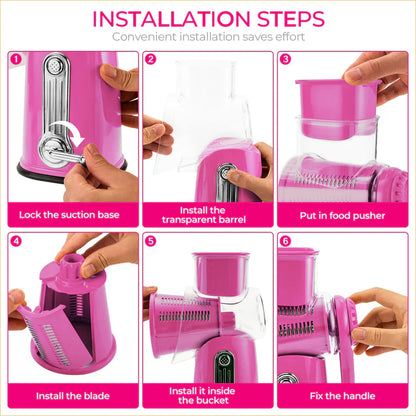 INSTALLATION STEPS
Convenient installation saves effort

1
Lock the suction base

2
Install the transparent barrel

3
Put in food pusher

4
Install the blade

5
Install it inside the bucket

6
Fix the handle