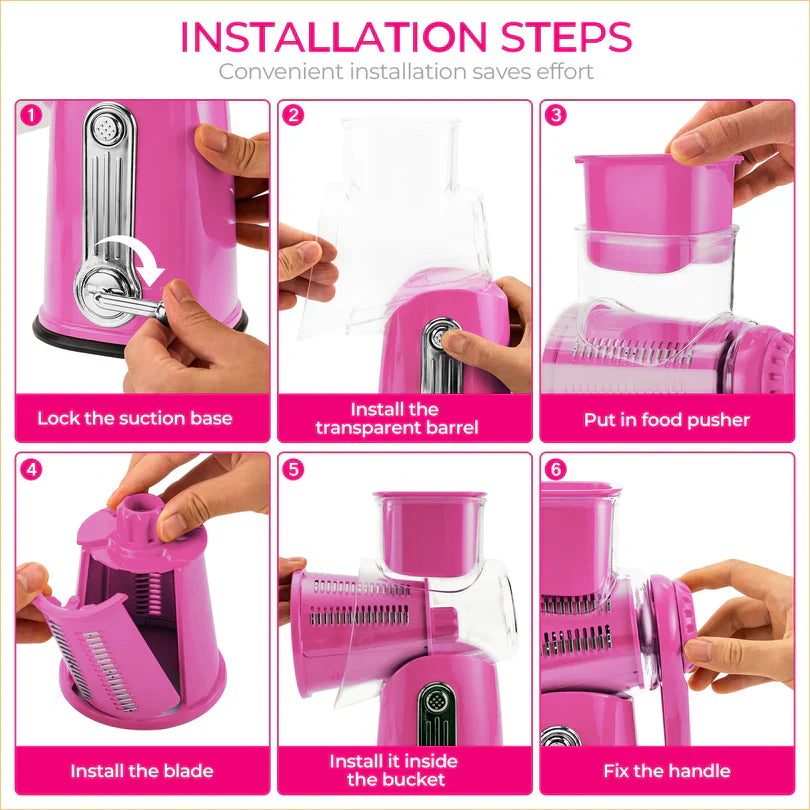 INSTALLATION STEPS
Convenient installation saves effort

1
Lock the suction base

2
Install the transparent barrel

3
Put in food pusher

4
Install the blade

5
Install it inside the bucket

6
Fix the handle